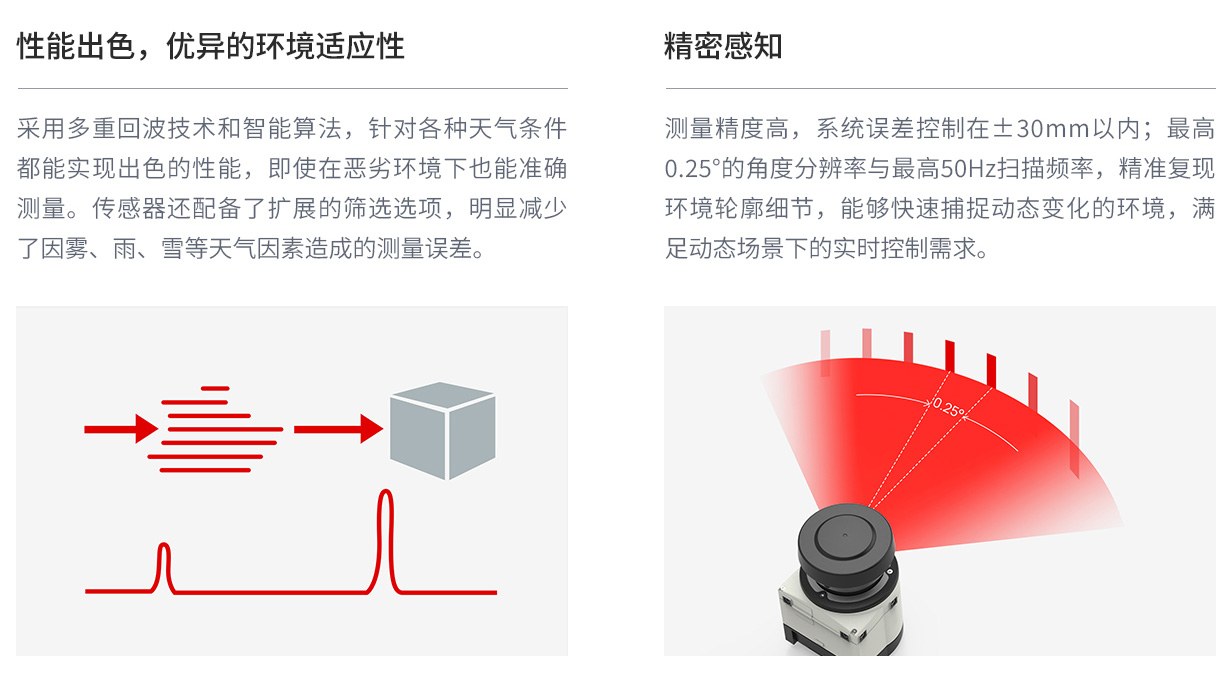 性能出色，优异的环境适应性

采用多重回波技术和智能算法，针对各种天气条件都能实现出色的性能，即使在恶劣环境下也能准确测量。传感器还配备了扩展的筛选选项，明显减少了因雾、雨、雪等天气因素造成的测量误差。

精密感知

测量精度高，系统误差控制在±30mm以内；最高0.25°的角度分辨率与最高50Hz扫描频率，精准复现环境轮廓细节，能够快速捕捉动态变化的环境，满足动态场景下的实时控制需求。

0.25°